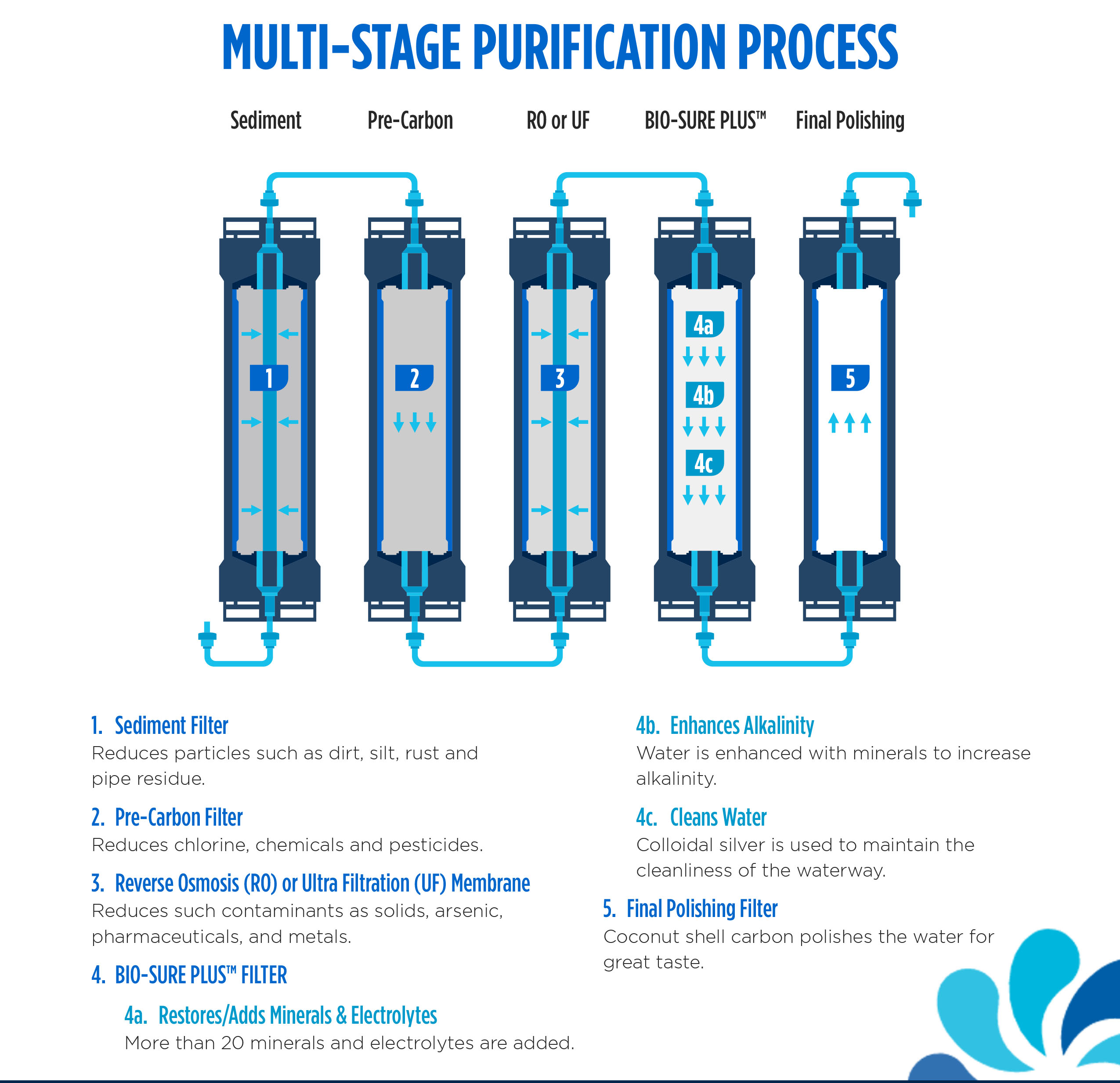 MULTI-STAGE PURIFICATION PROCESS

Sediment

Pre-Carbon

RO or UF

BIO-SURE PLUS™

Final Polishing

1

2

3

4a

4b

4c

5

1. Sediment Filter
Reduces particles such as dirt, silt, rust and pipe residue.

2. Pre-Carbon Filter
Reduces chlorine, chemicals and pesticides.

3. Reverse Osmosis (RO) or Ultra Filtration (UF) Membrane
Reduces such contaminants as solids, arsenic, pharmaceuticals, and metals.

4. BIO-SURE PLUS™ FILTER

4a. Restores/Adds Minerals & Electrolytes
More than 20 minerals and electrolytes are added.

4b. Enhances Alkalinity
Water is enhanced with minerals to increase alkalinity.

4c. Cleans Water
Colloidal silver is used to maintain the cleanliness of the waterway.

5. Final Polishing Filter
Coconut shell carbon polishes the water for great taste.